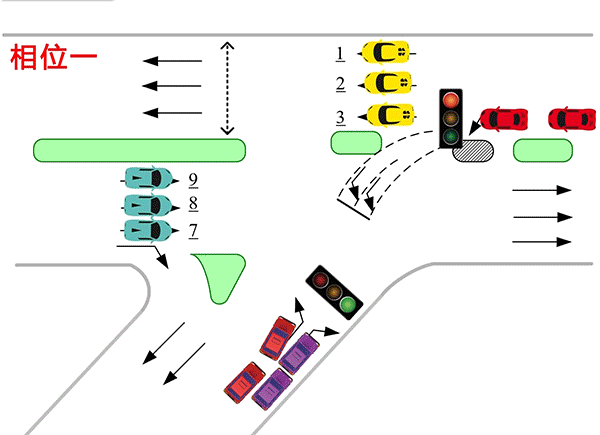 相位一

1
2
3

9
8
7